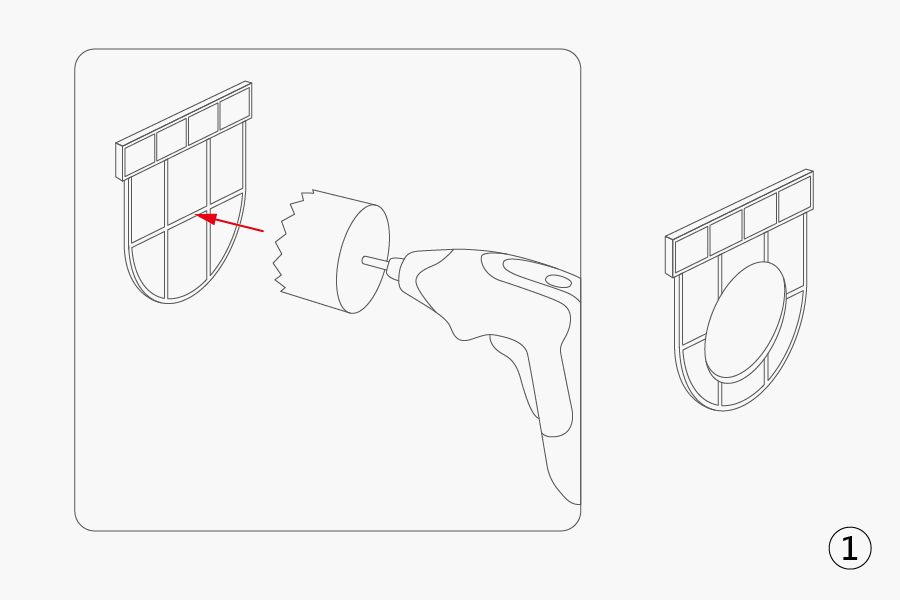 ①