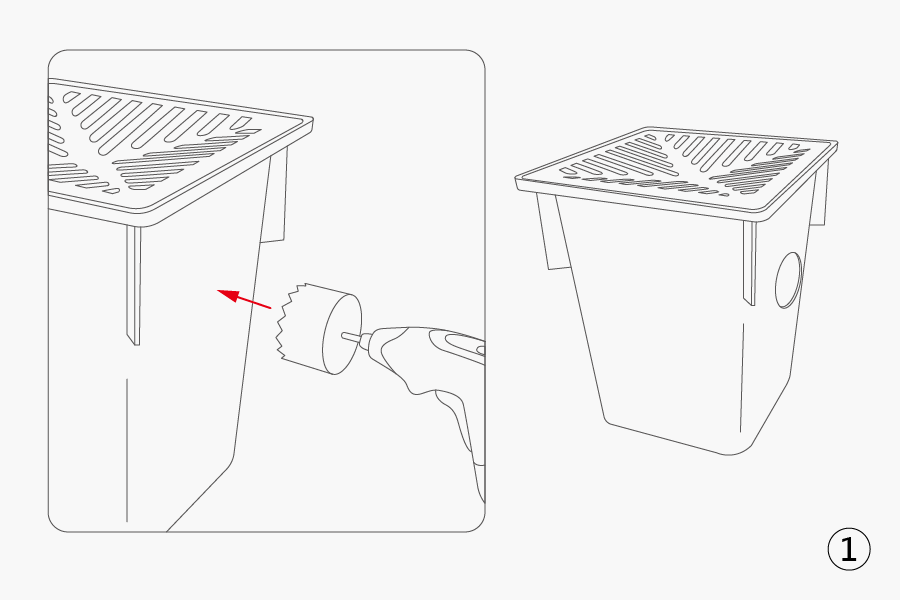 ①